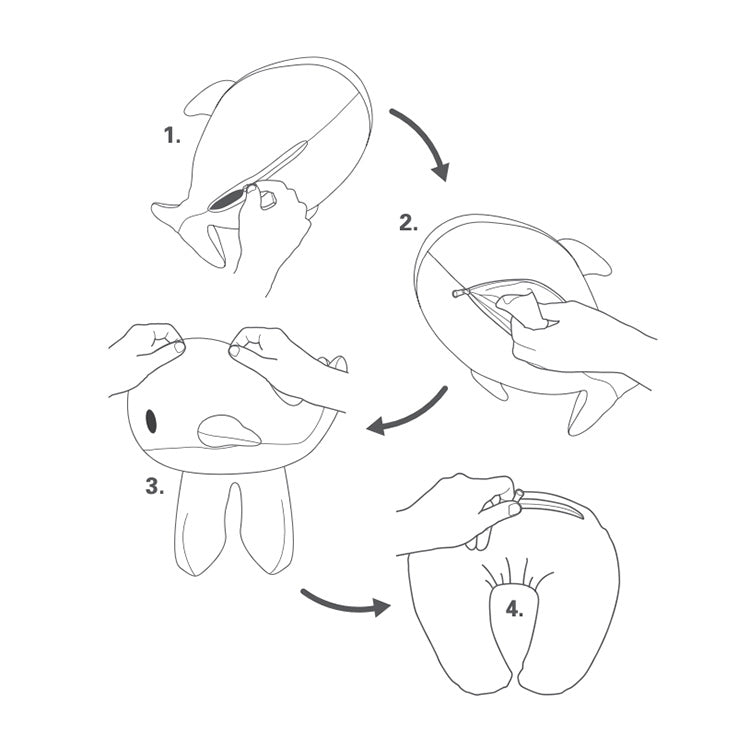 1.

2.

3.

4.